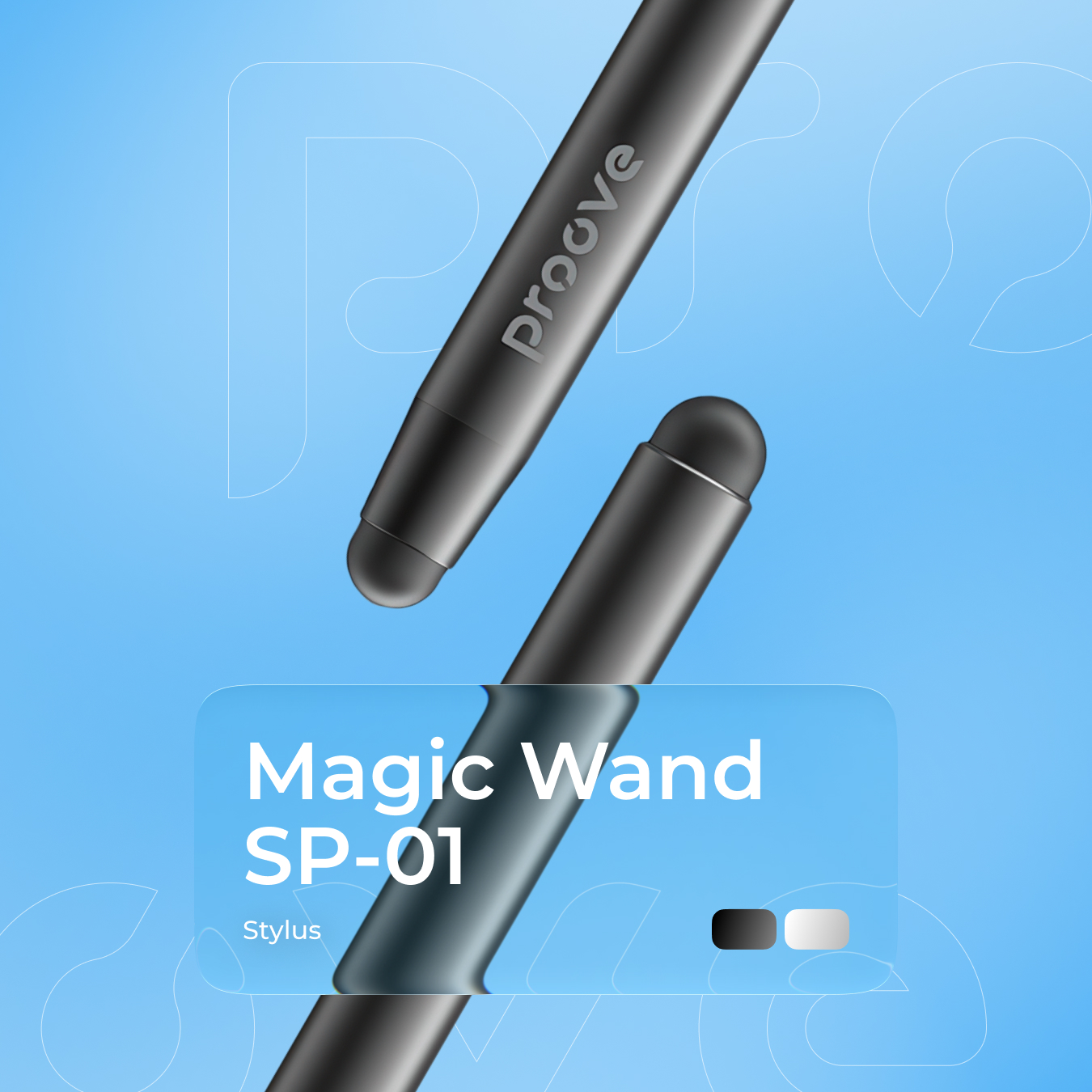 Proove

Magic Wand SP-01

Stylus